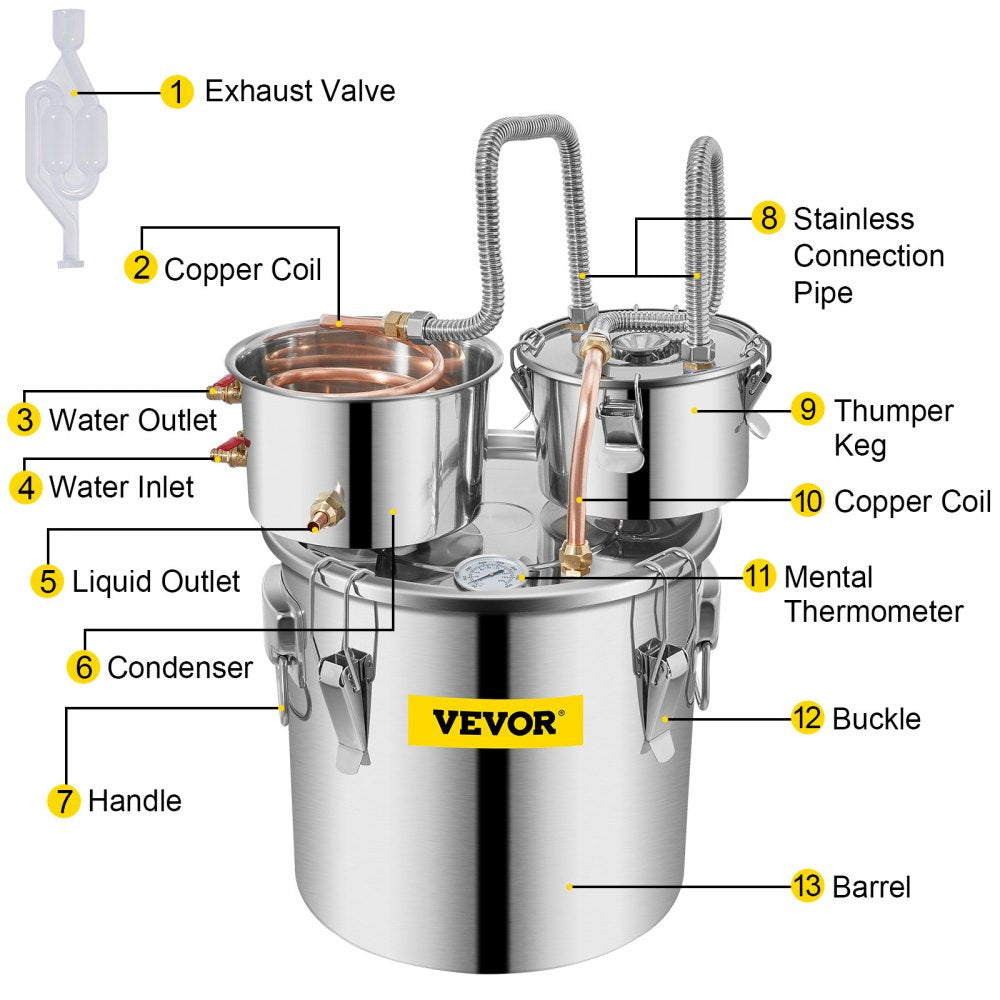 1 Exhaust Valve

2 Copper Coil

3 Water Outlet

4 Water Inlet

5 Liquid Outlet

6 Condenser

7 Handle

8 Stainless Connection Pipe

9 Thumper Keg

10 Copper Coil

11 Mental Thermometer

12 Buckle

13 Barrel

VEVOR®