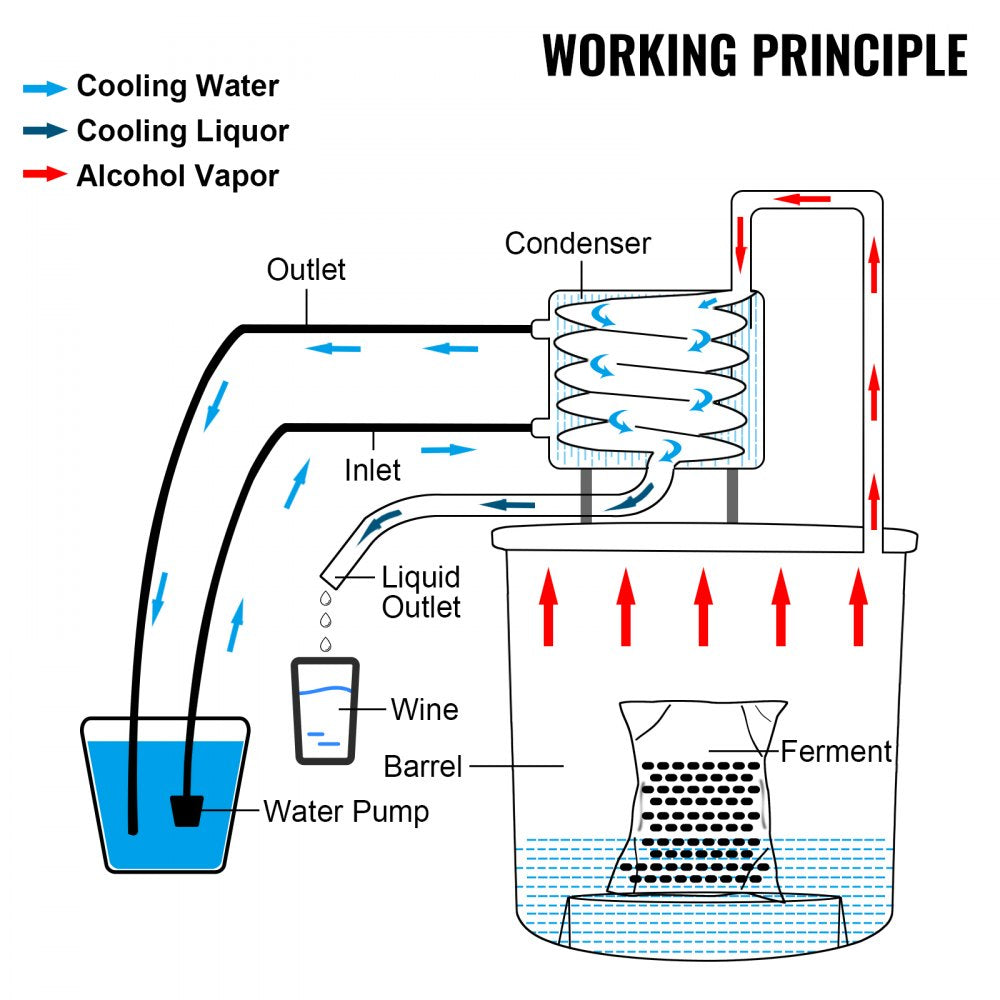 WORKING PRINCIPLE

Cooling Water
Cooling Liquor
Alcohol Vapor

Condenser
Outlet
Inlet
Liquid Outlet
Wine
Barrel
Ferment
Water Pump