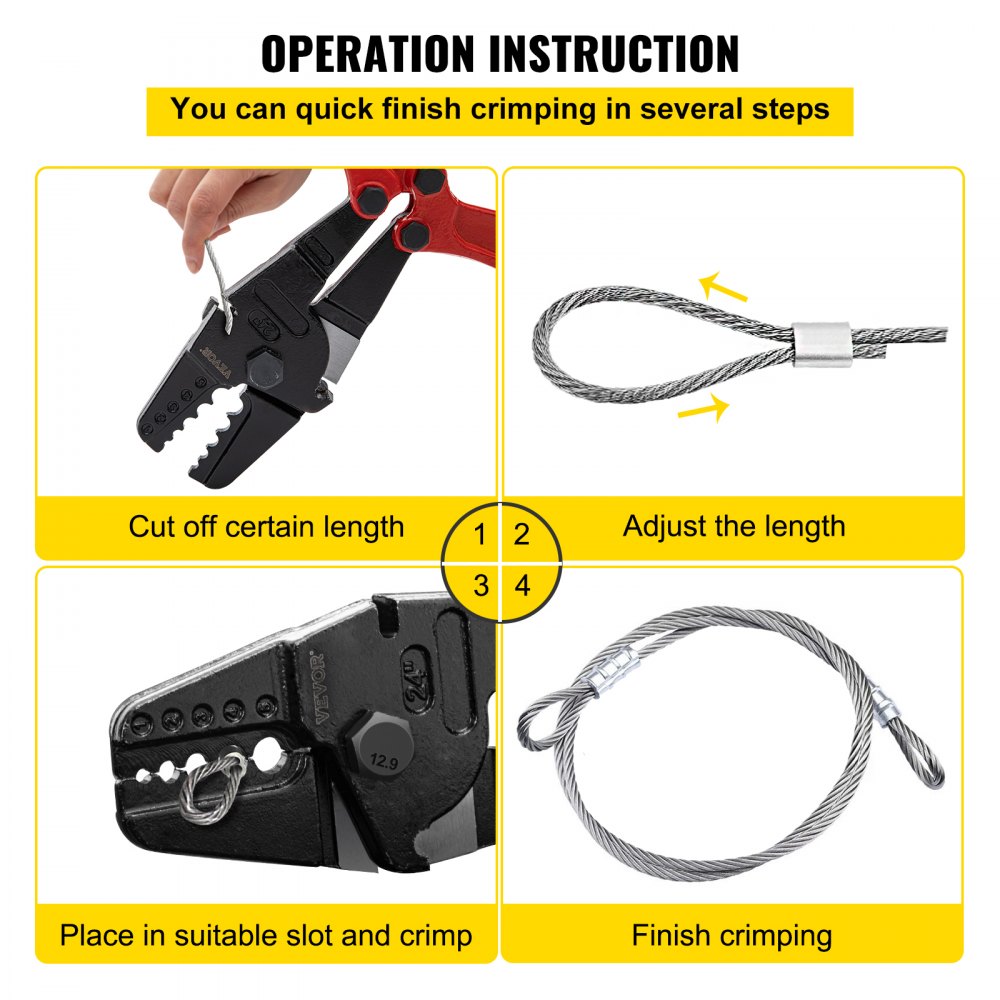 OPERATION INSTRUCTION

You can quick finish crimping in several steps

VEVOR

Cut off certain length

1 2

Adjust the length

3 4

VEVOR

24"

12.9

Place in suitable slot and crimp

Finish crimping