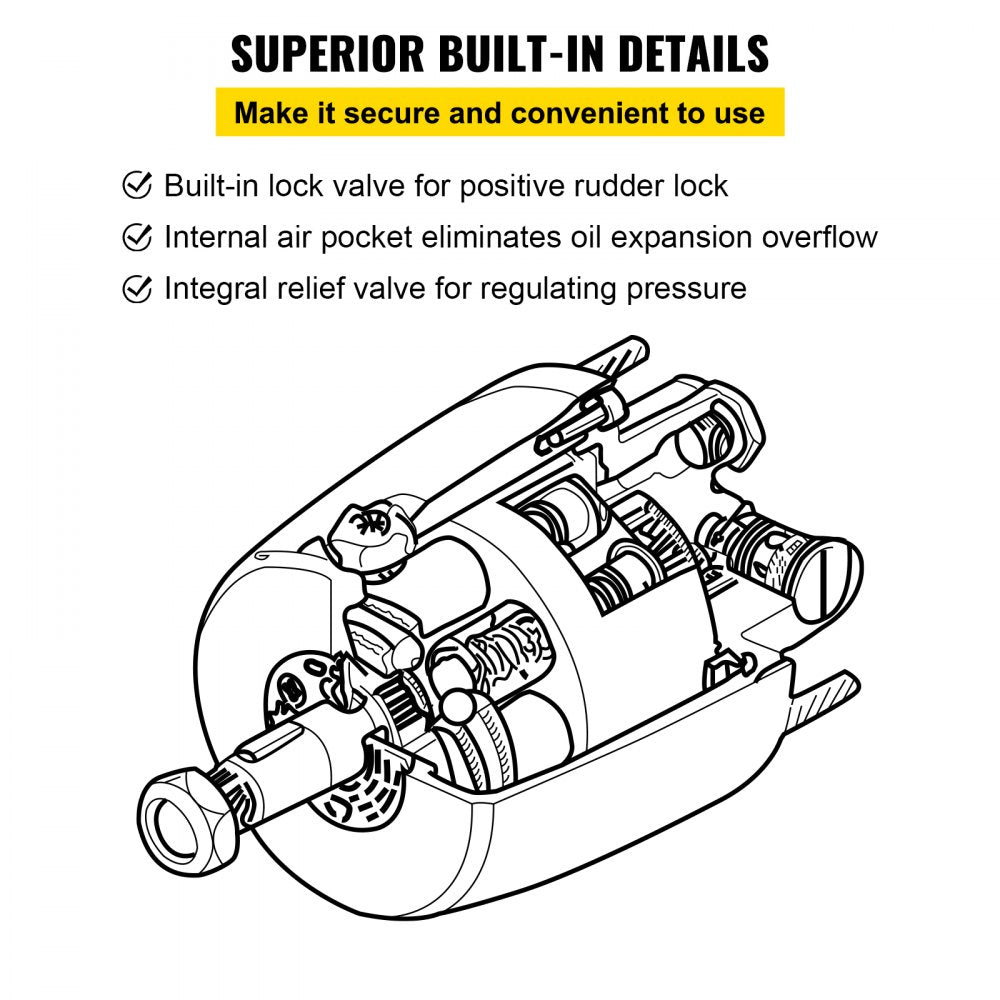 SUPERIOR BUILT-IN DETAILS

Make it secure and convenient to use

Built-in lock valve for positive rudder lock

Internal air pocket eliminates oil expansion overflow

Integral relief valve for regulating pressure