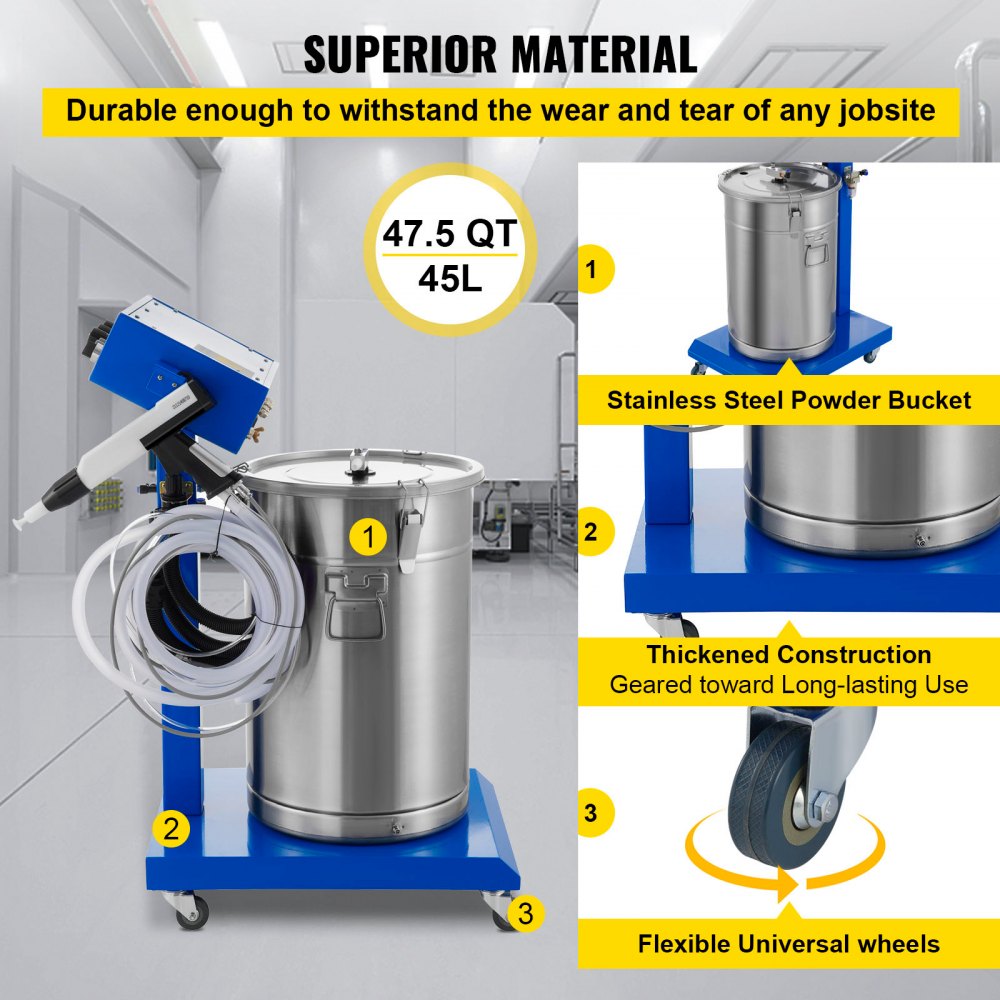 SUPERIOR MATERIAL

Durable enough to withstand the wear and tear of any jobsite

47.5 QT
45L

1

2

3

1

Stainless Steel Powder Bucket

2

Thickened Construction
Geared toward Long-lasting Use

3

Flexible Universal wheels