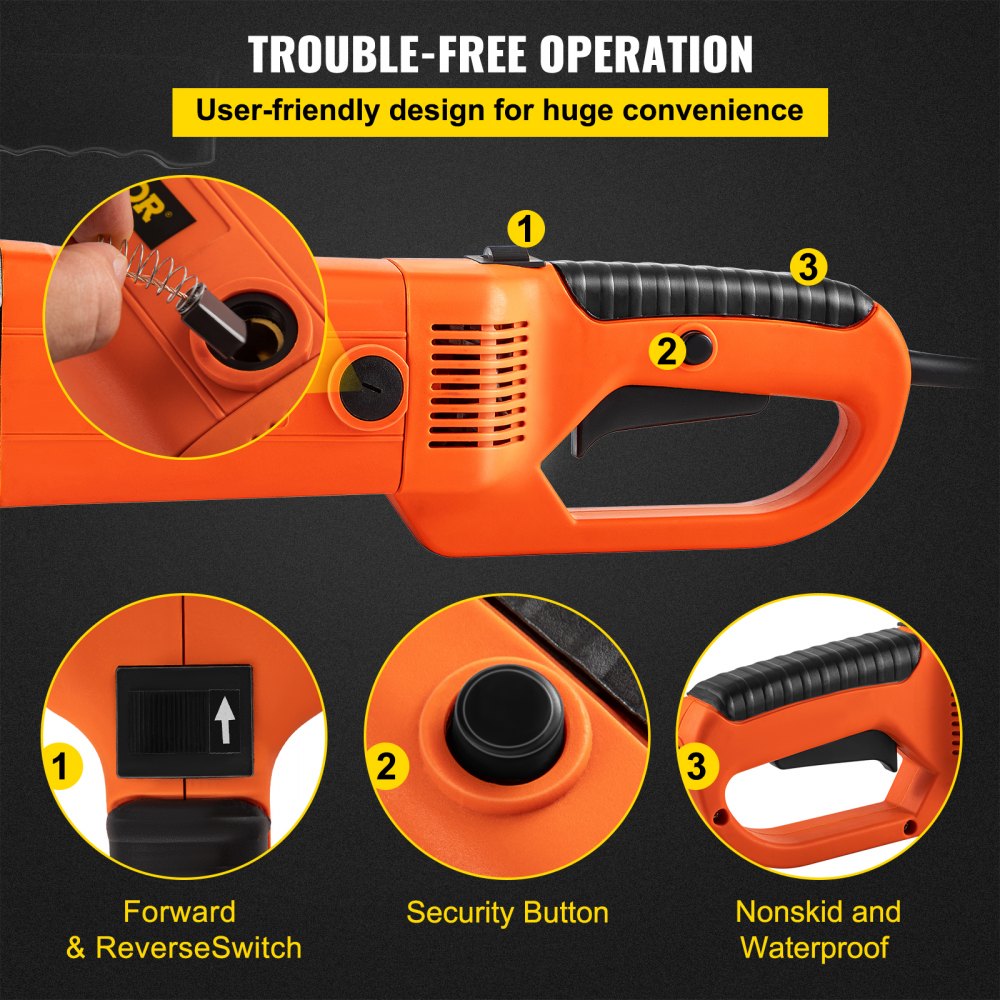 TROUBLE-FREE OPERATION

User-friendly design for huge convenience

OR

1

3

2

1

2

3

Forward & ReverseSwitch

Security Button

Nonskid and Waterproof