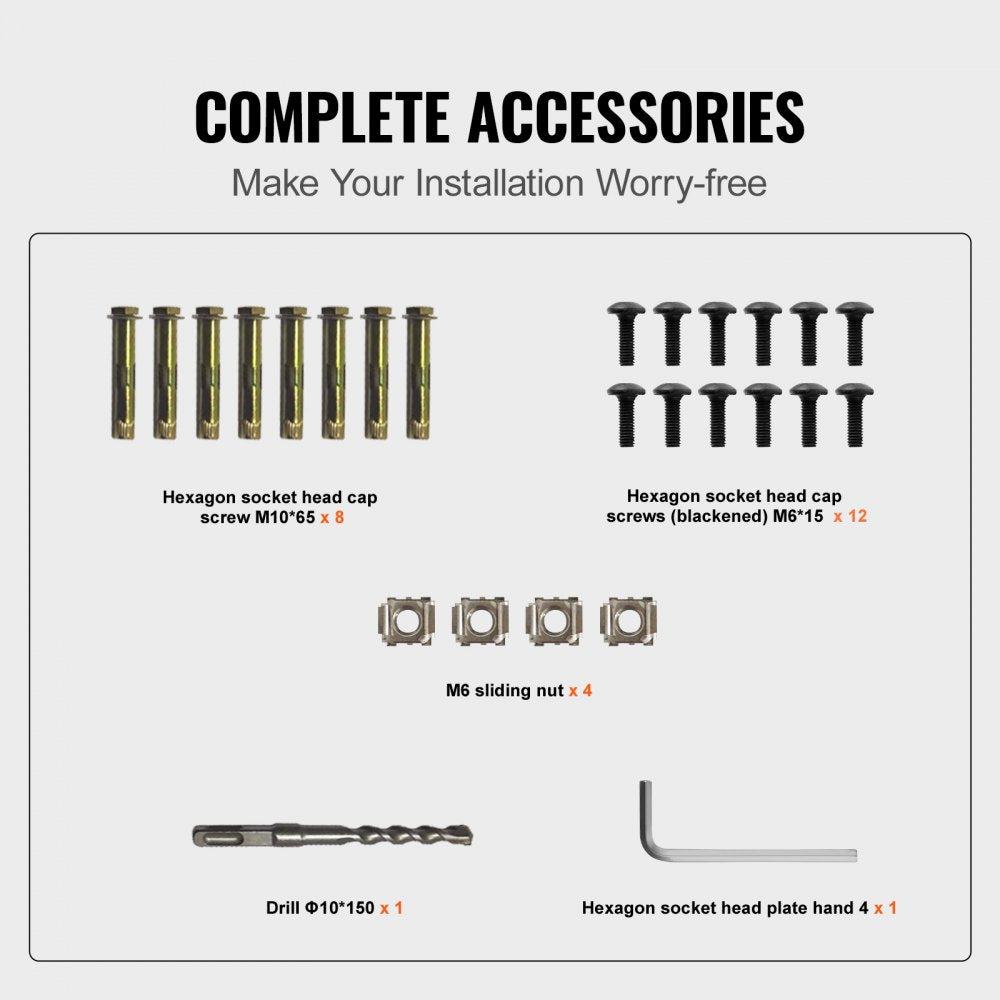 COMPLETE ACCESSORIES

Make Your Installation Worry-free

Hexagon socket head cap screw M10*65 x 8

Hexagon socket head cap screws (blackened) M6*15 x 12

M6 sliding nut x 4

Drill Φ10*150 x 1

Hexagon socket head plate hand 4 x 1