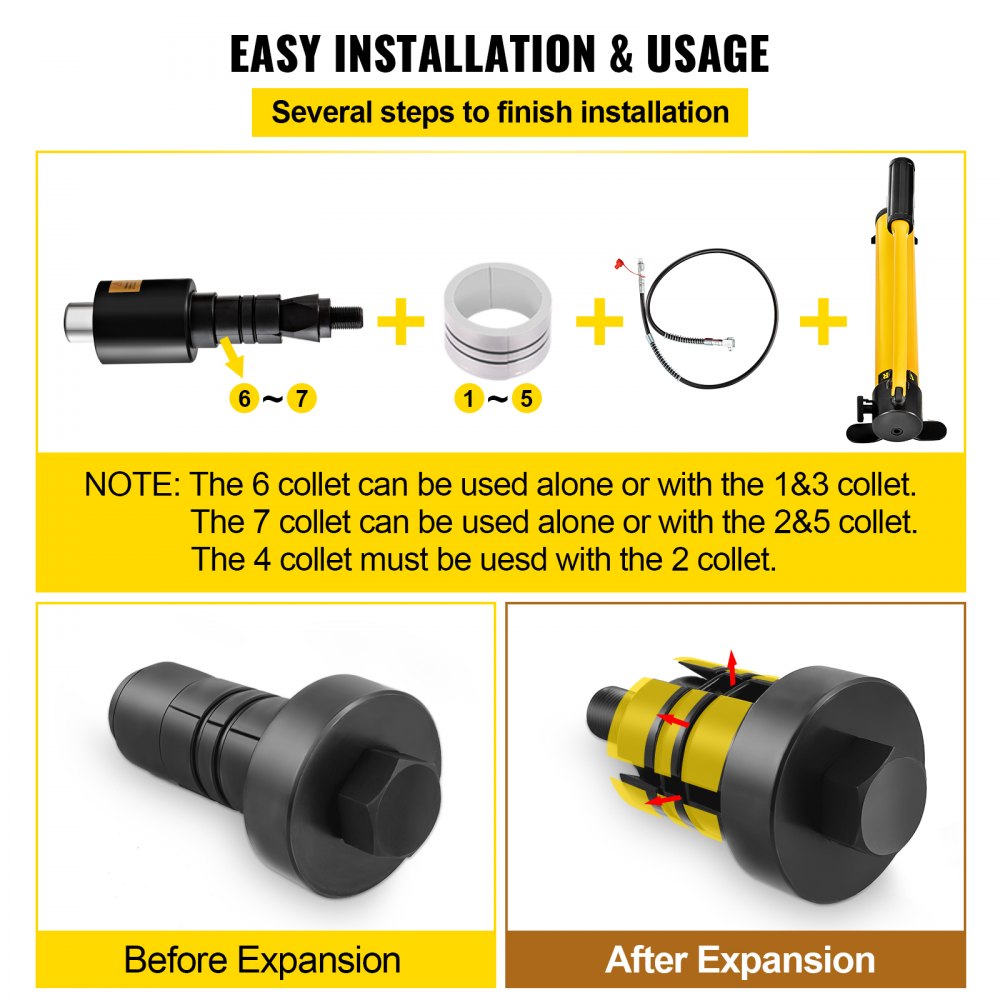 EASY INSTALLATION & USAGE

Several steps to finish installation

6 ~ 7

1 ~ 5

NOTE: The 6 collet can be used alone or with the 1&3 collet.
The 7 collet can be used alone or with the 2&5 collet.
The 4 collet must be uesd with the 2 collet.

Before Expansion

After Expansion