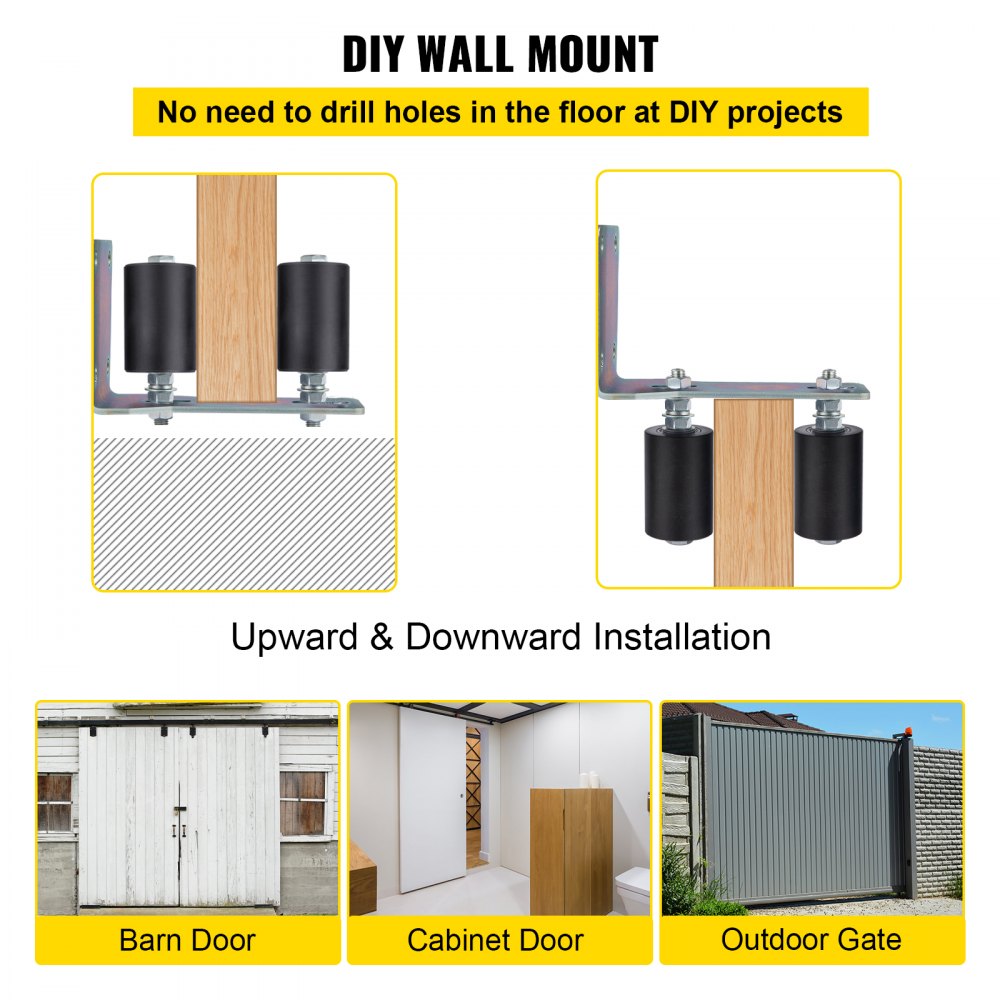 DIY WALL MOUNT

No need to drill holes in the floor at DIY projects

Upward & Downward Installation

Barn Door

Cabinet Door

Outdoor Gate