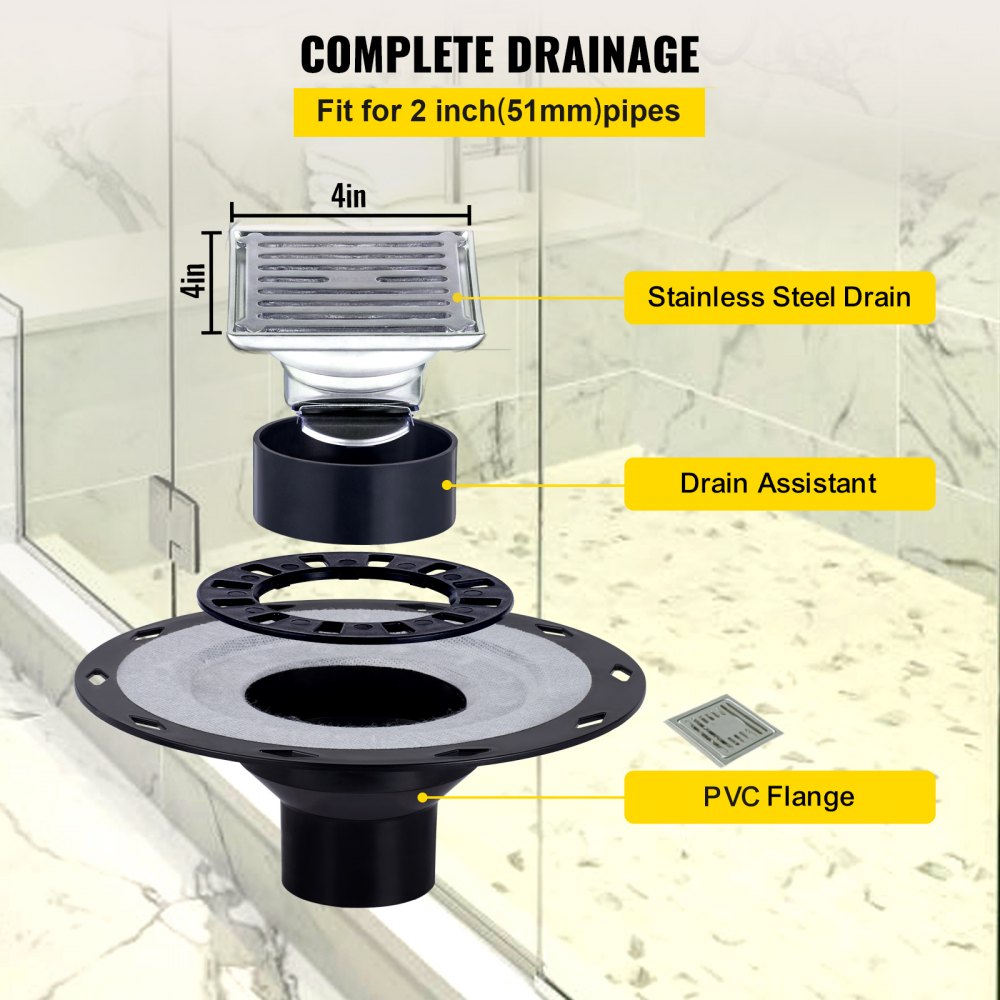 COMPLETE DRAINAGE
Fit for 2 inch(51mm)pipes

4in
4in

Stainless Steel Drain
Drain Assistant
PVC Flange