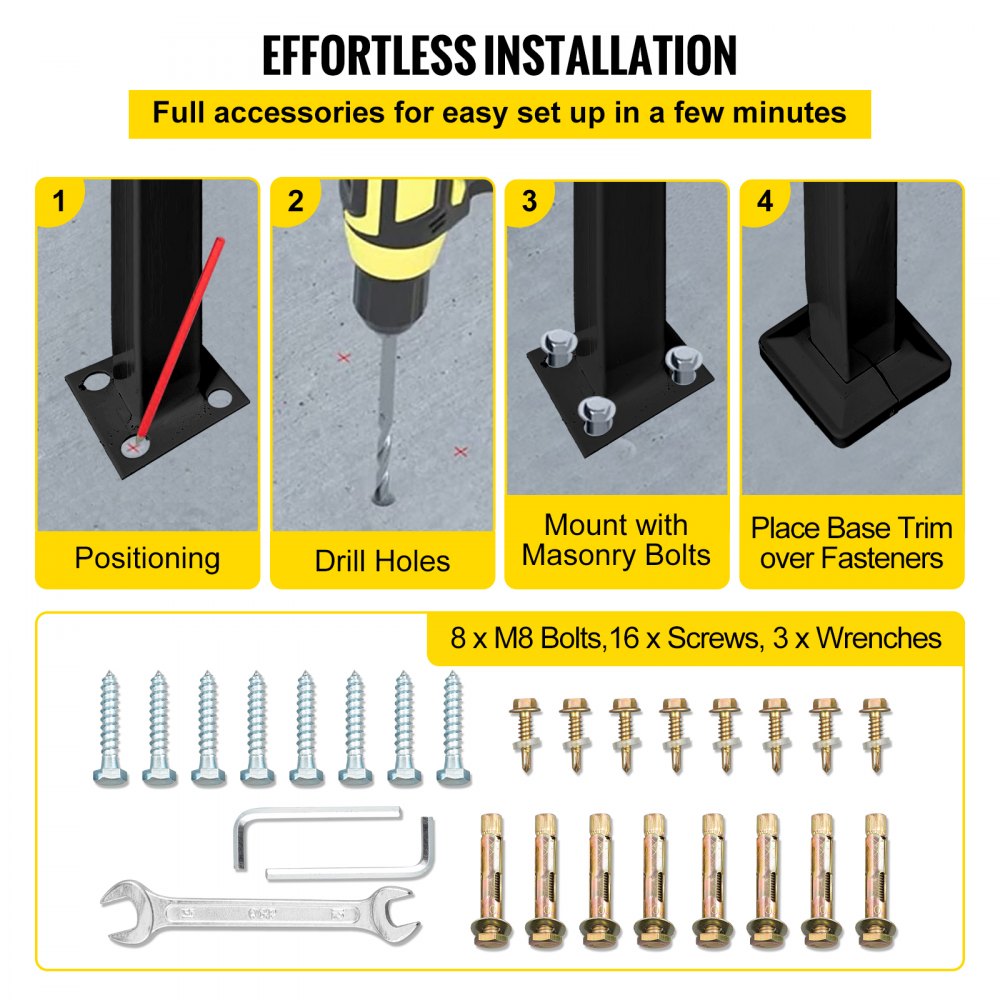 EFFORTLESS INSTALLATION

Full accessories for easy set up in a few minutes

1

Positioning

2

Drill Holes

3

Mount with Masonry Bolts

4

Place Base Trim over Fasteners

8 x M8 Bolts,16 x Screws, 3 x Wrenches