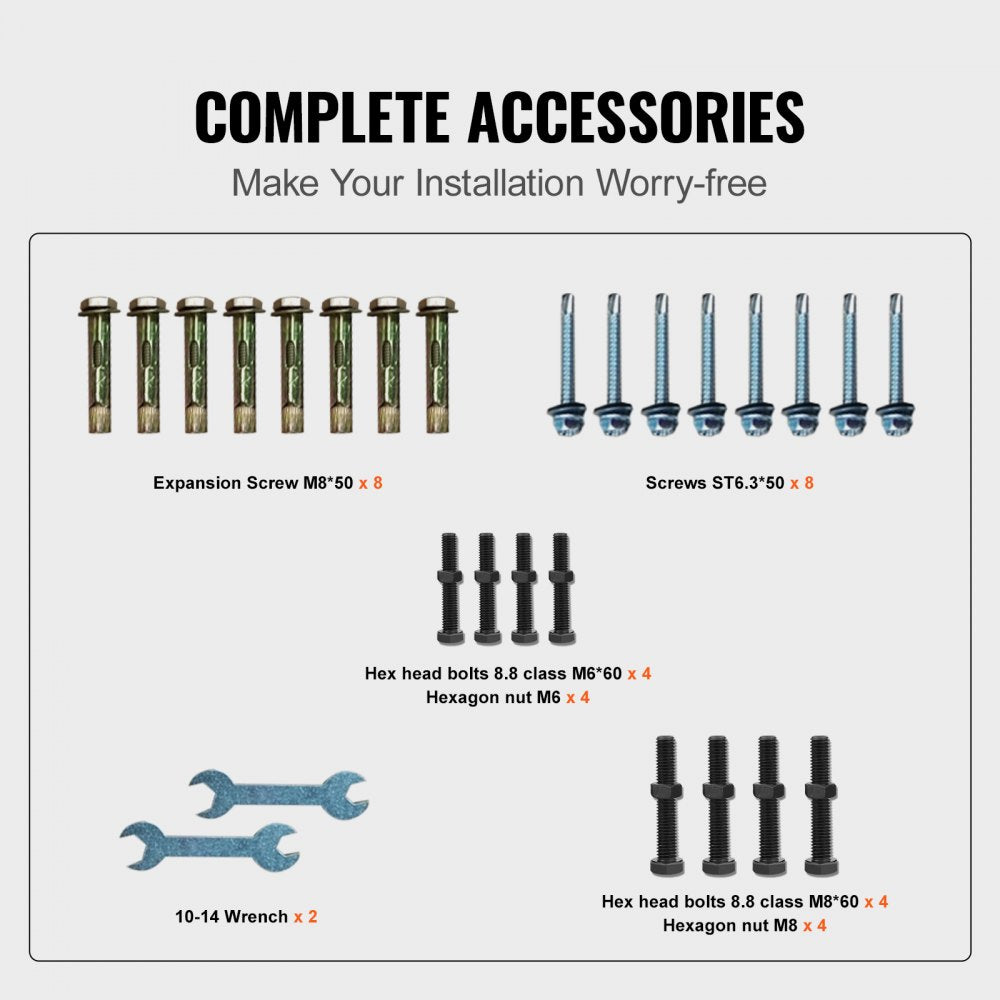 COMPLETE ACCESSORIES
Make Your Installation Worry-free

Expansion Screw M8*50 x 8

Screws ST6.3*50 x 8

Hex head bolts 8.8 class M6*60 x 4
Hexagon nut M6 x 4

10-14 Wrench x 2

Hex head bolts 8.8 class M8*60 x 4
Hexagon nut M8 x 4