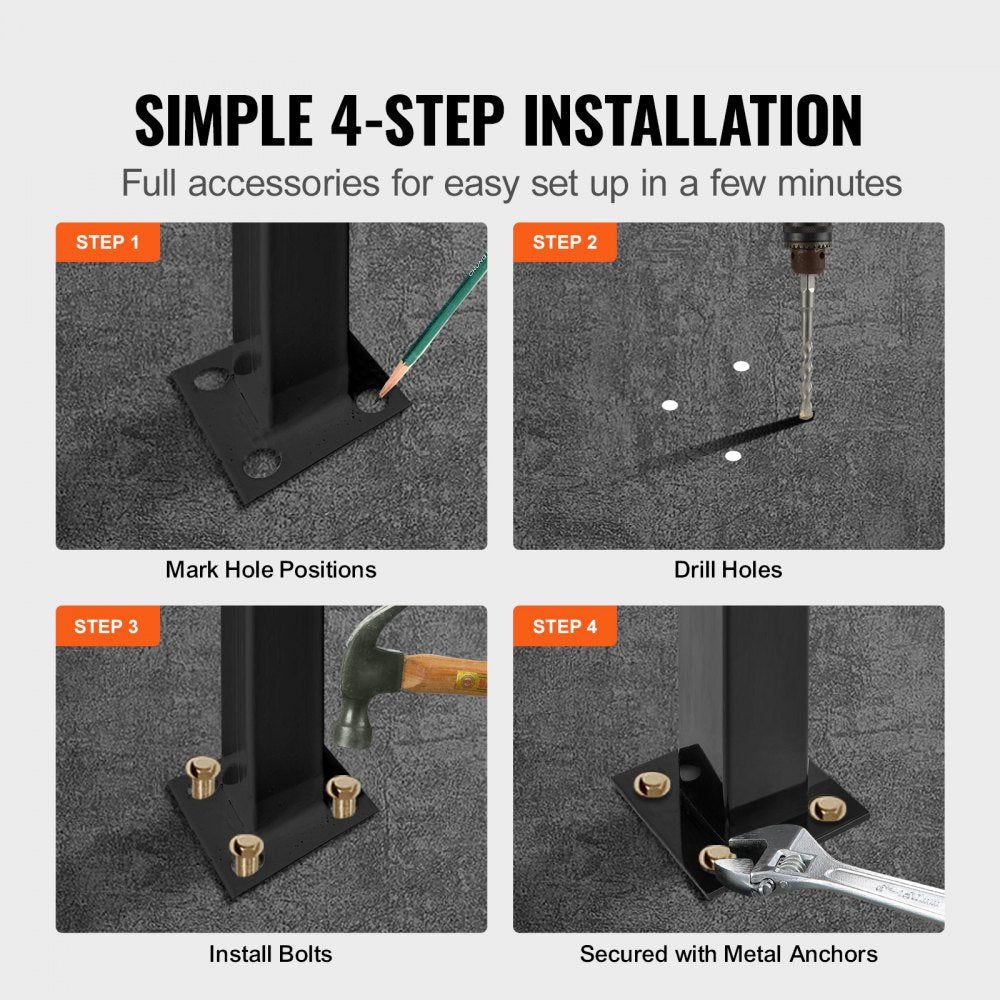 SIMPLE 4-STEP INSTALLATION

Full accessories for easy set up in a few minutes

STEP 1

Mark Hole Positions

STEP 2

Drill Holes

STEP 3

Install Bolts

STEP 4

Secured with Metal Anchors