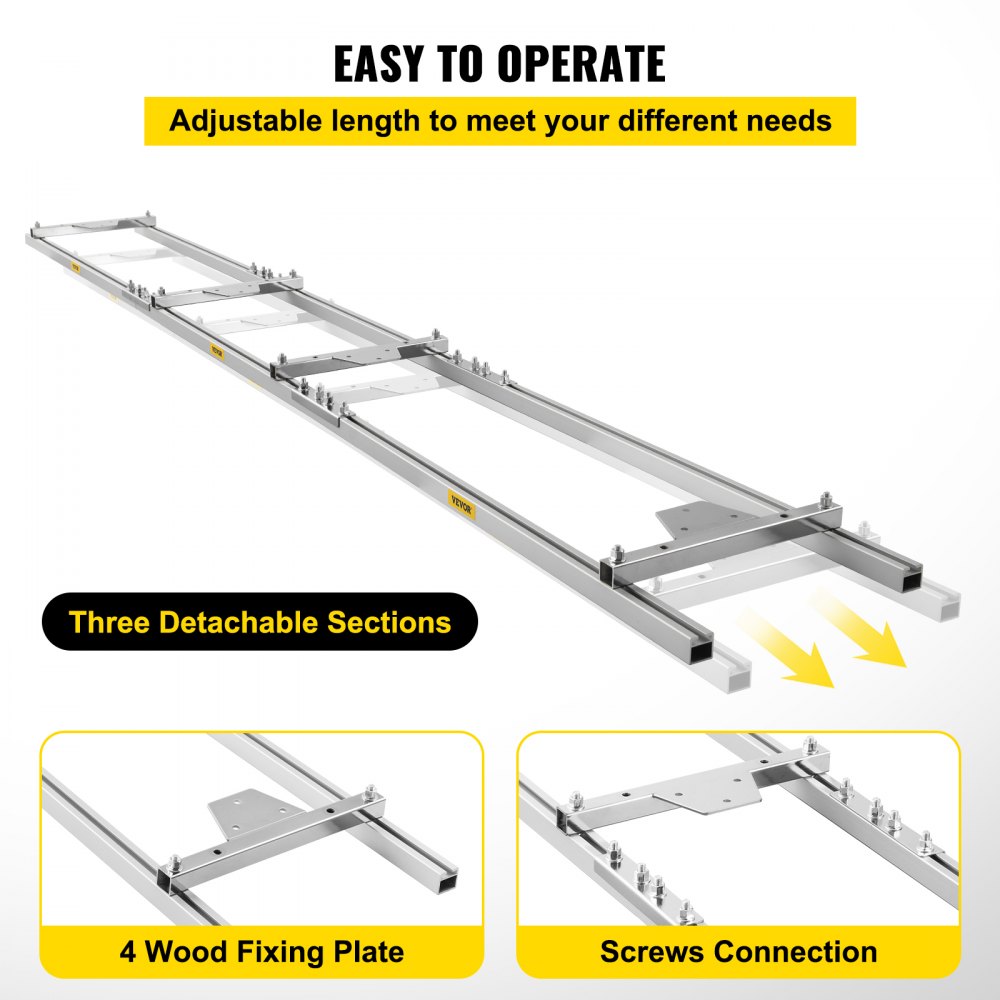 EASY TO OPERATE

Adjustable length to meet your different needs

VEVOR

VEVOR

VEVOR

Three Detachable Sections

4 Wood Fixing Plate

Screws Connection