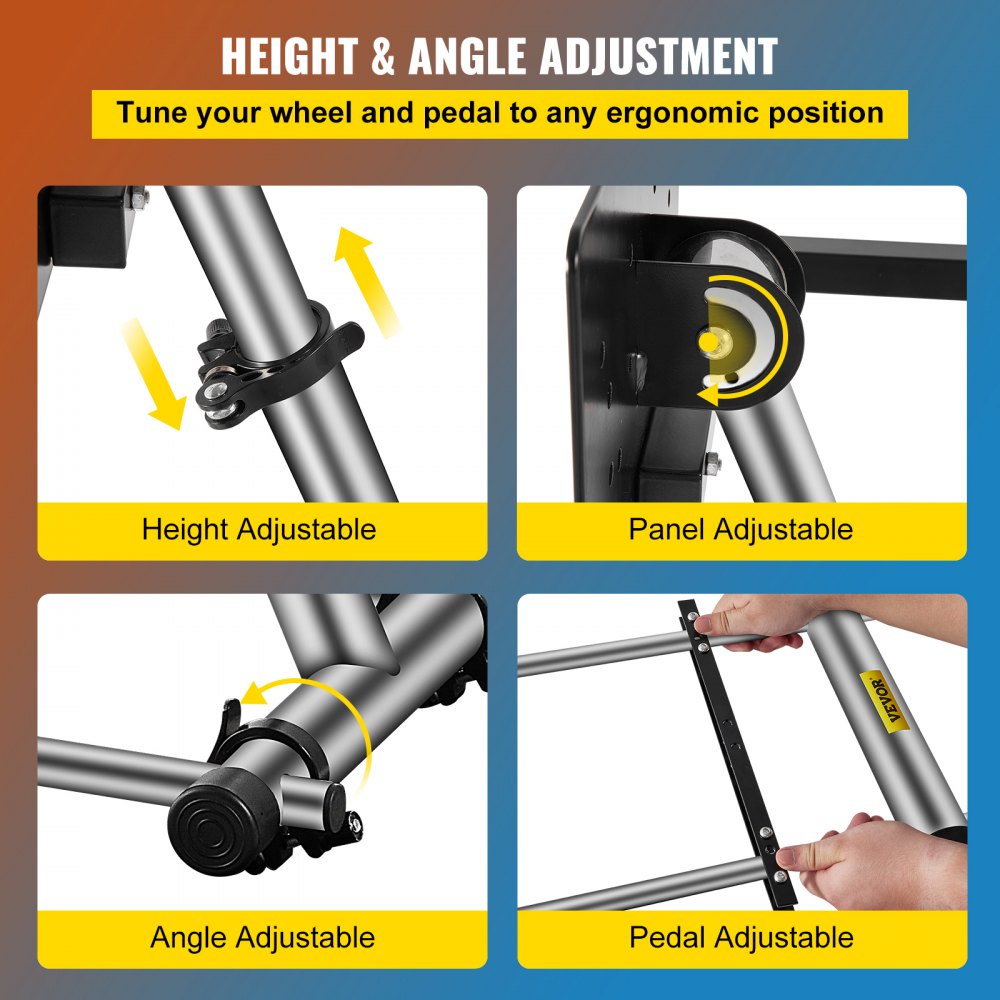 HEIGHT & ANGLE ADJUSTMENT

Tune your wheel and pedal to any ergonomic position

Height Adjustable

Panel Adjustable

Angle Adjustable

VEVOR

Pedal Adjustable