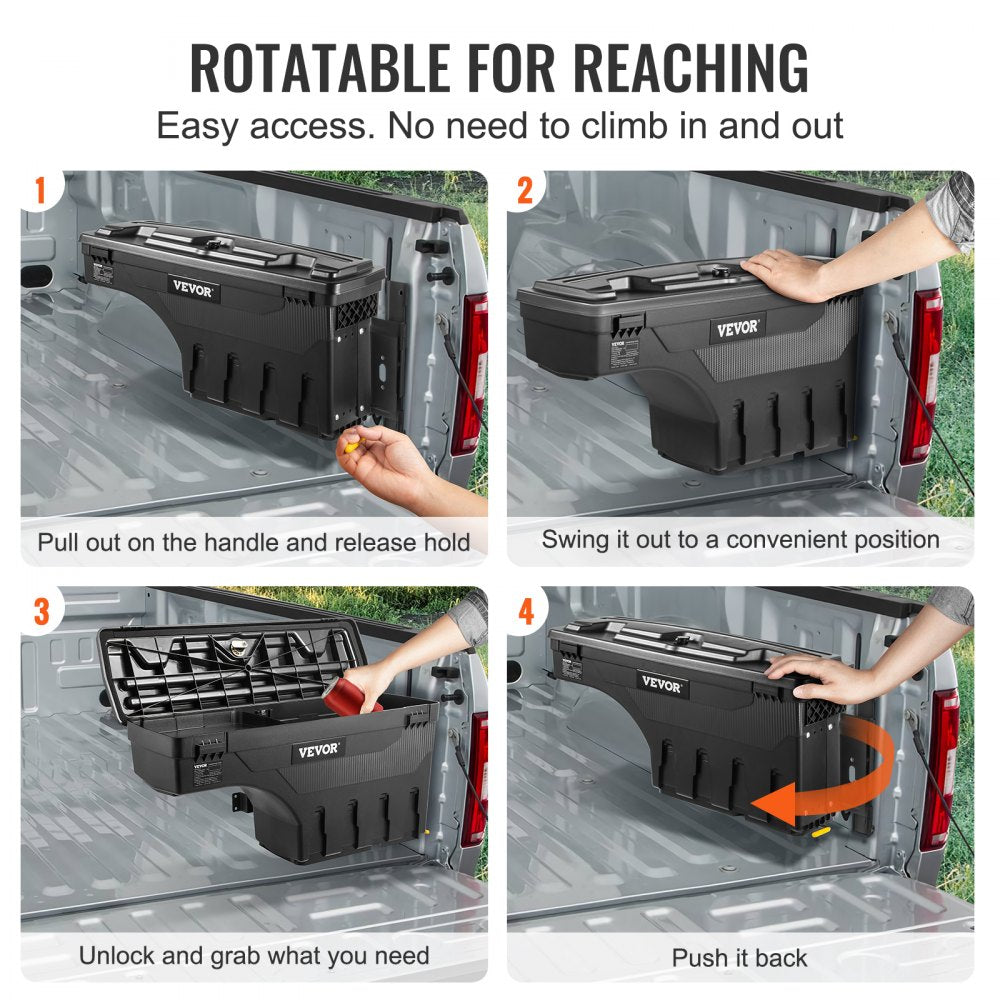 ROTATABLE FOR REACHING
Easy access. No need to climb in and out

1
VEVOR
Pull out on the handle and release hold

2
VEVOR
Swing it out to a convenient position

3
VEVOR
Unlock and grab what you need

4
VEVOR
Push it back