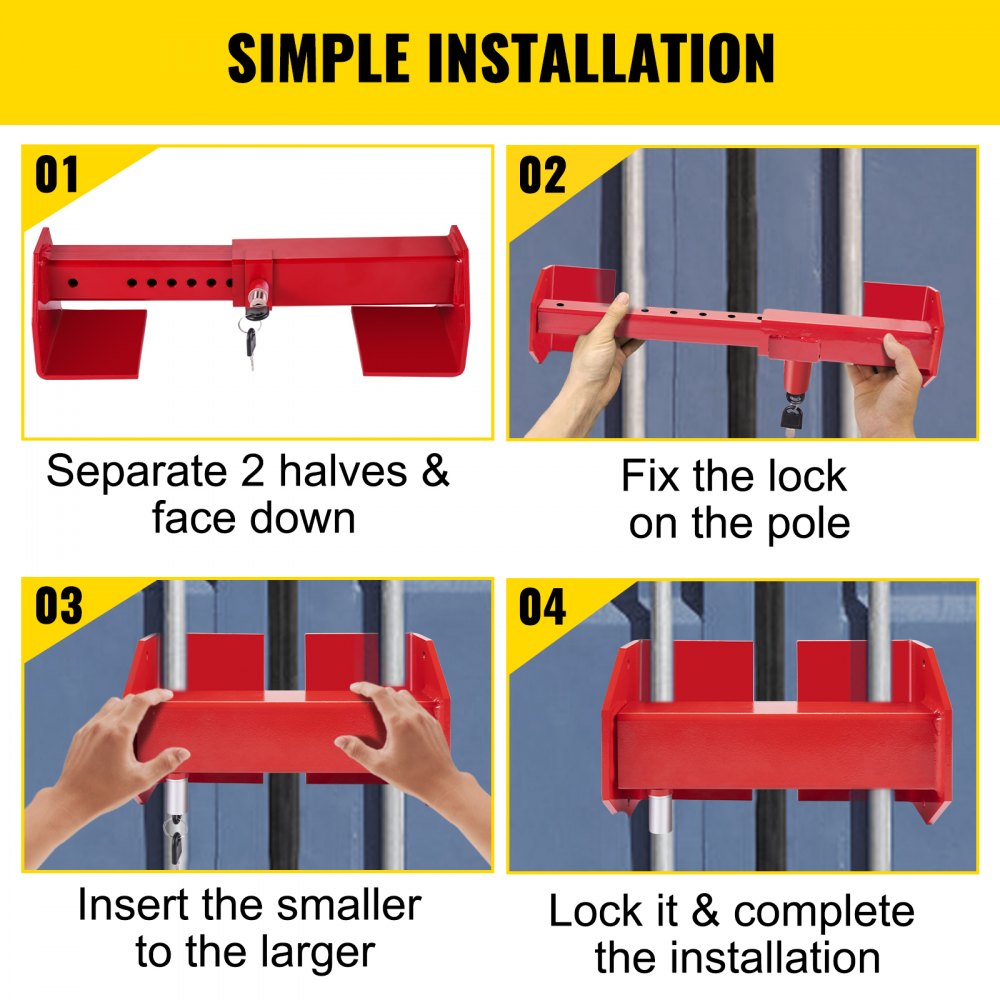 SIMPLE INSTALLATION

01

Separate 2 halves & face down

02

Fix the lock on the pole

03

Insert the smaller to the larger

04

Lock it & complete the installation