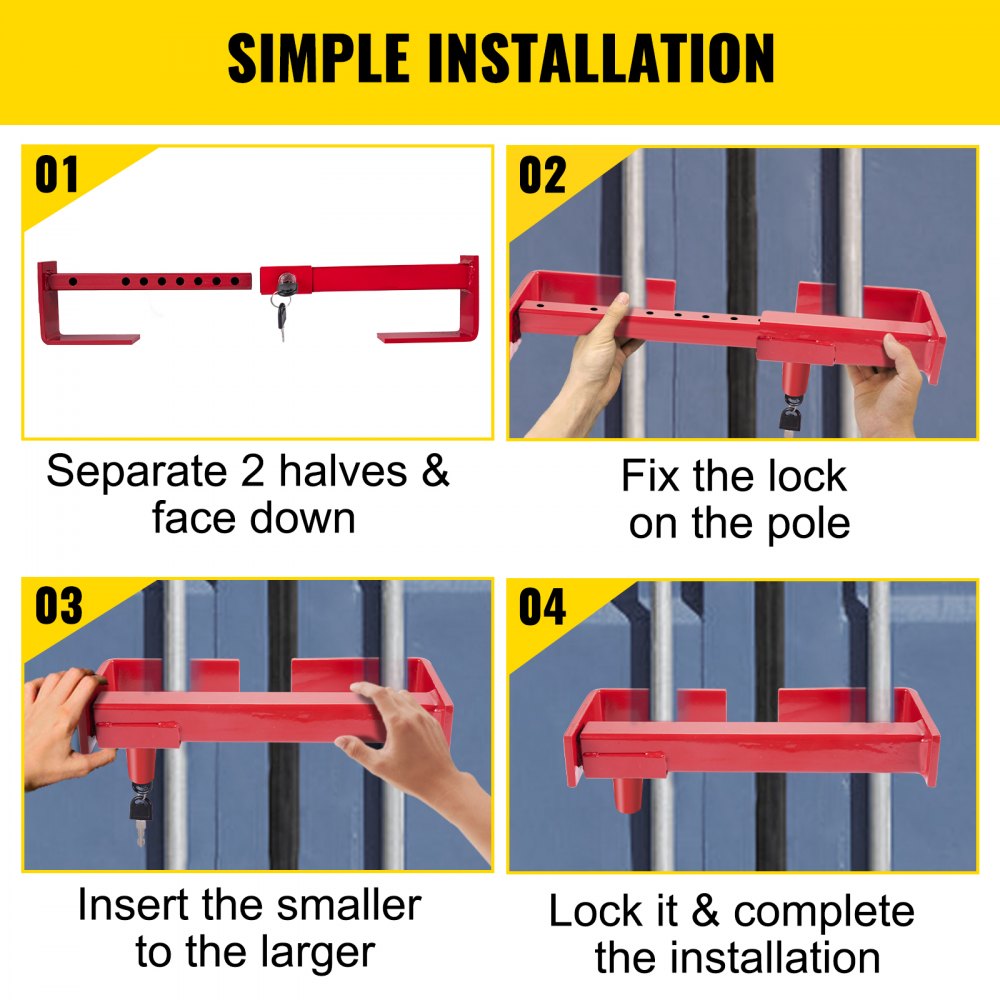 SIMPLE INSTALLATION

01

Separate 2 halves & face down

02

Fix the lock on the pole

03

Insert the smaller to the larger

04

Lock it & complete the installation