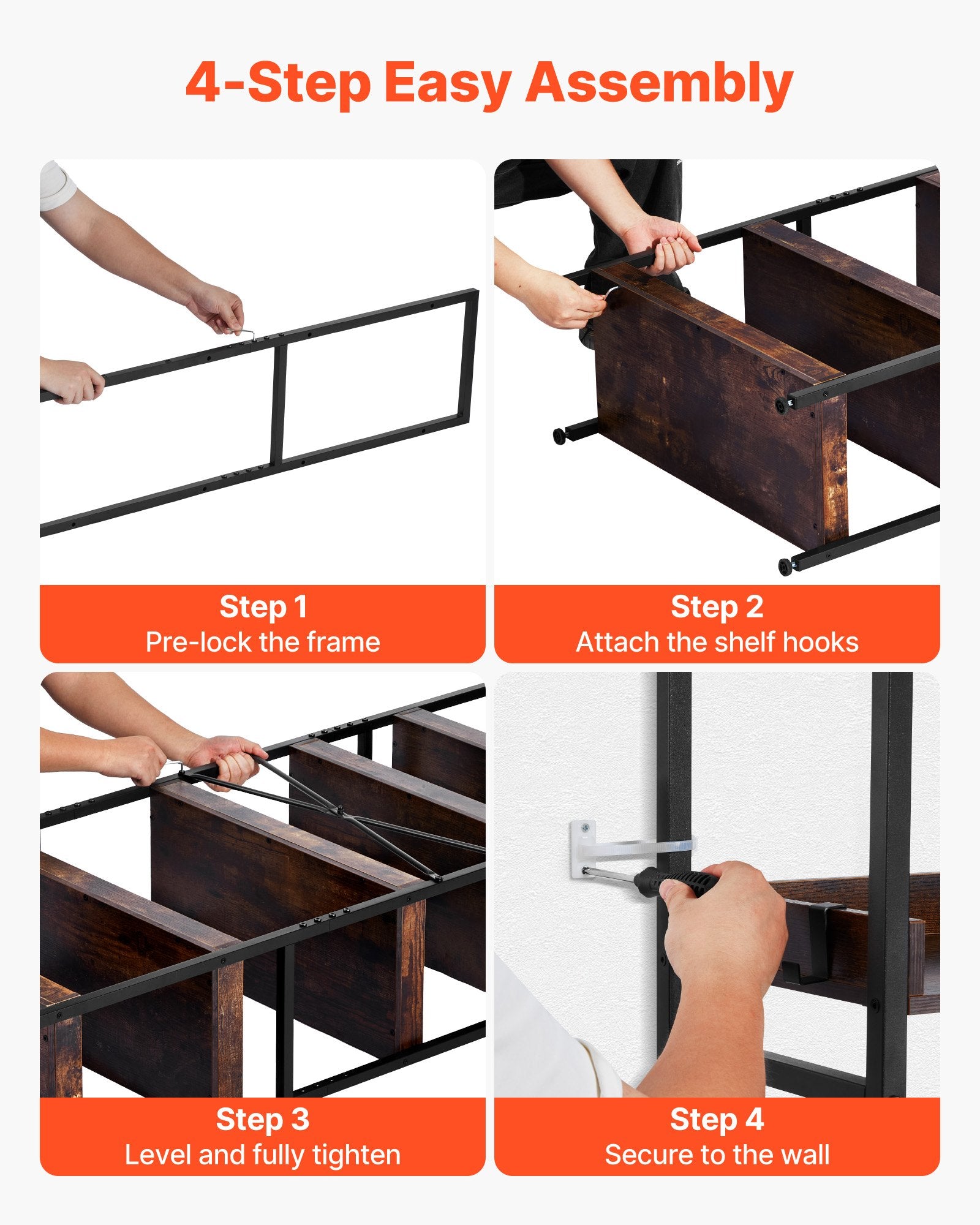 4-Step Easy Assembly

Step 1
Pre-lock the frame

Step 2
Attach the shelf hooks

Step 3
Level and fully tighten

Step 4
Secure to the wall