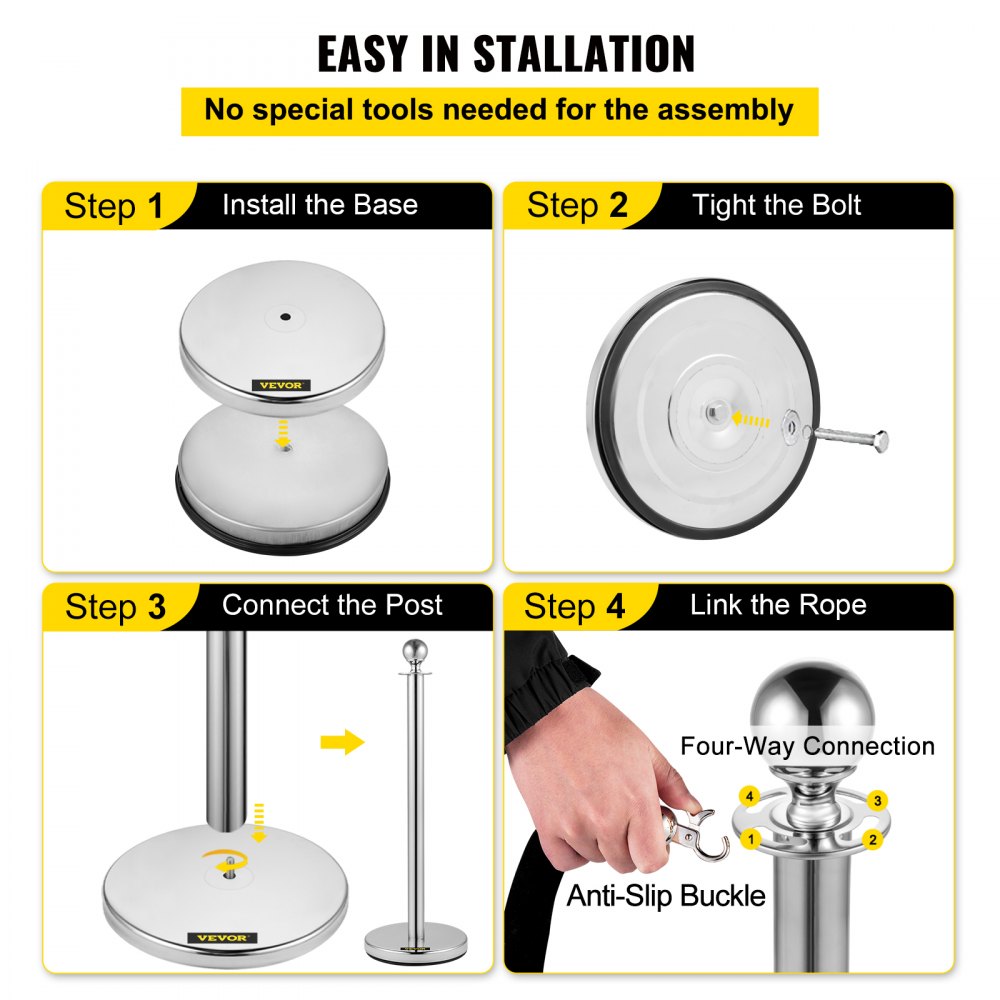 EASY IN STALLATION

No special tools needed for the assembly

Step 1 Install the Base

VEVOR

Step 2 Tight the Bolt

Step 3 Connect the Post

VEVOR

Step 4 Link the Rope

Four-Way Connection

4 3 1 2

Anti-Slip Buckle