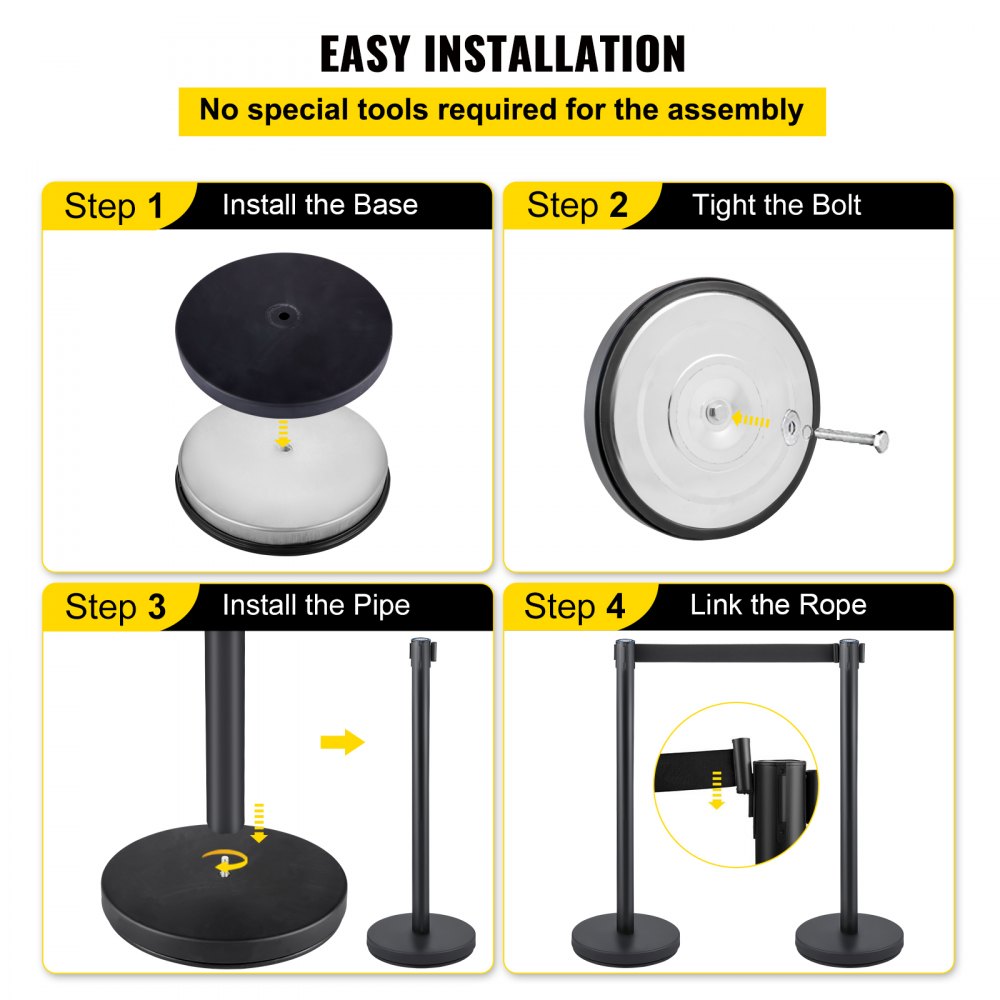 EASY INSTALLATION

No special tools required for the assembly

Step 1 Install the Base

Step 2 Tight the Bolt

Step 3 Install the Pipe

Step 4 Link the Rope