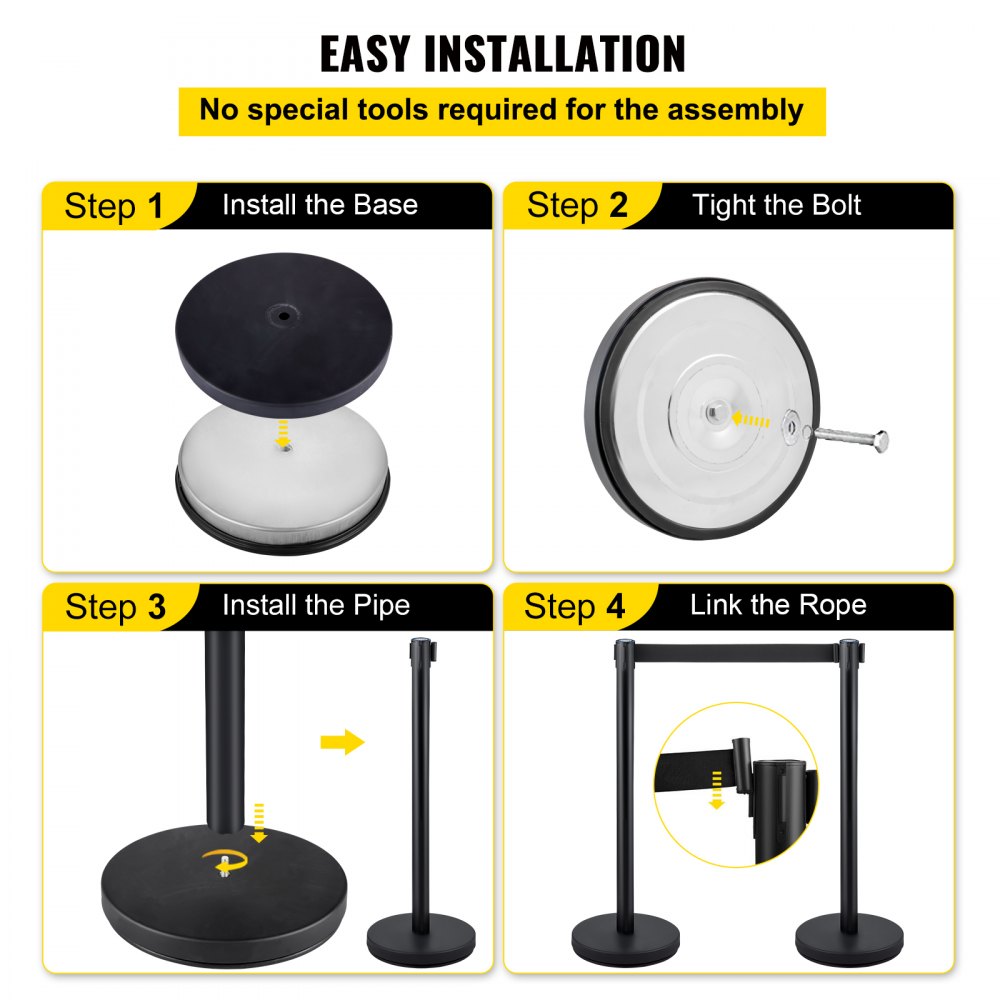 EASY INSTALLATION

No special tools required for the assembly

Step 1 Install the Base

Step 2 Tight the Bolt

Step 3 Install the Pipe

Step 4 Link the Rope