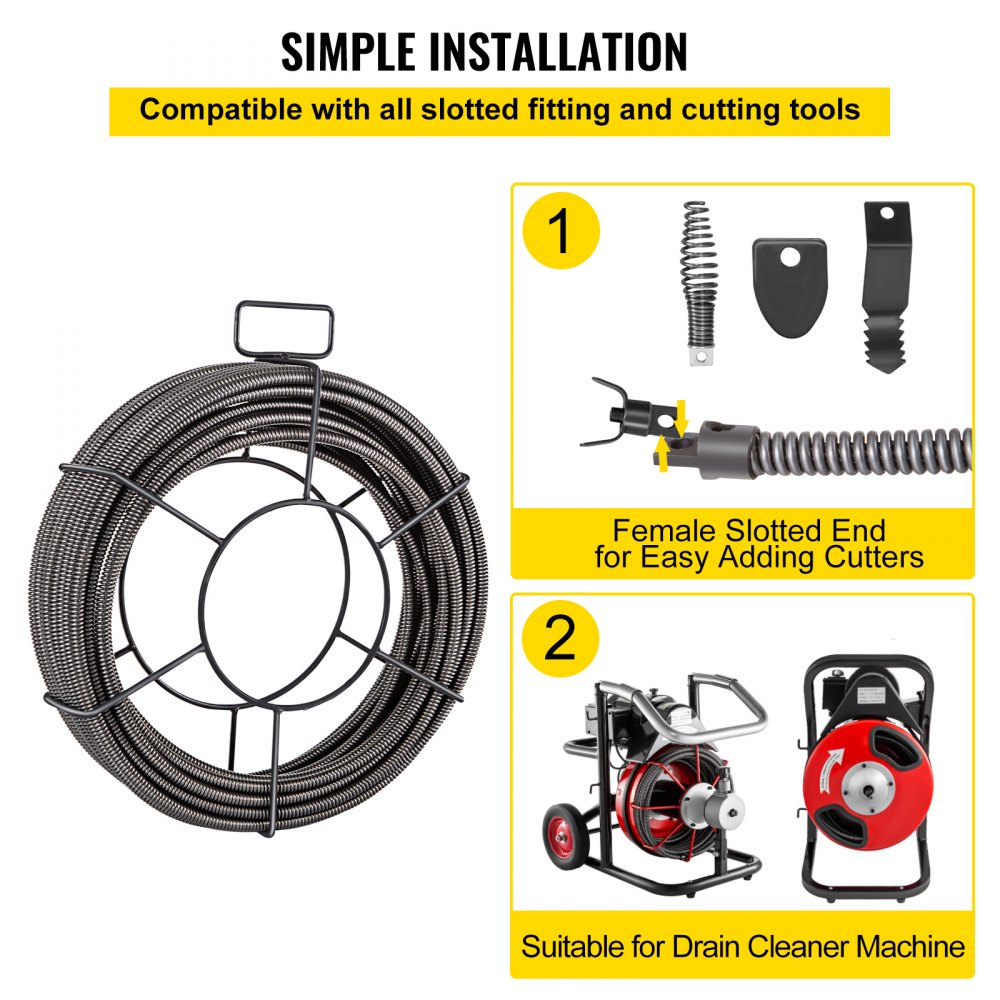 SIMPLE INSTALLATION

Compatible with all slotted fitting and cutting tools

1

Female Slotted End for Easy Adding Cutters

2

Suitable for Drain Cleaner Machine