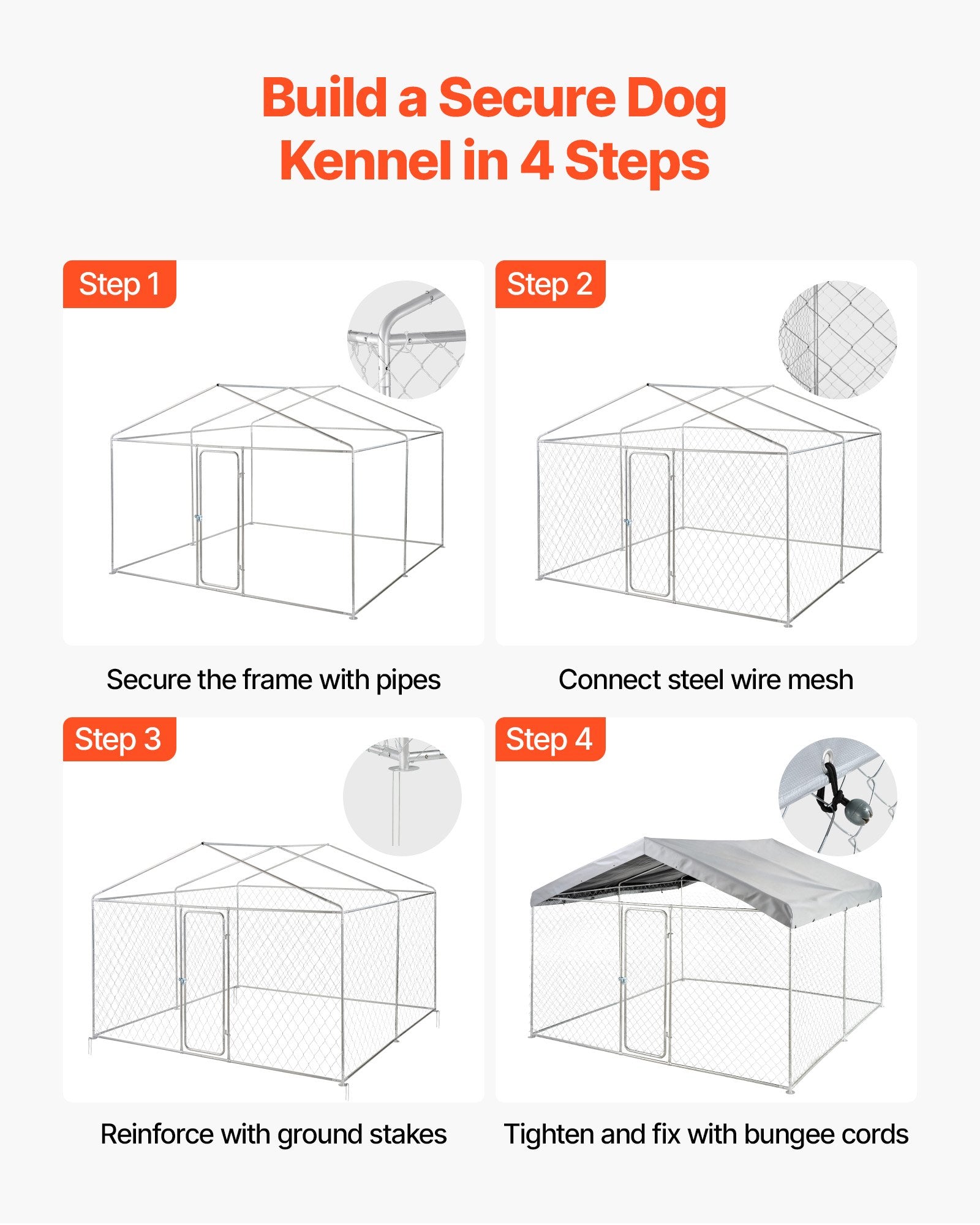 Build a Secure Dog Kennel in 4 Steps

Step 1

Secure the frame with pipes

Step 2

Connect steel wire mesh

Step 3

Reinforce with ground stakes

Step 4

Tighten and fix with bungee cords