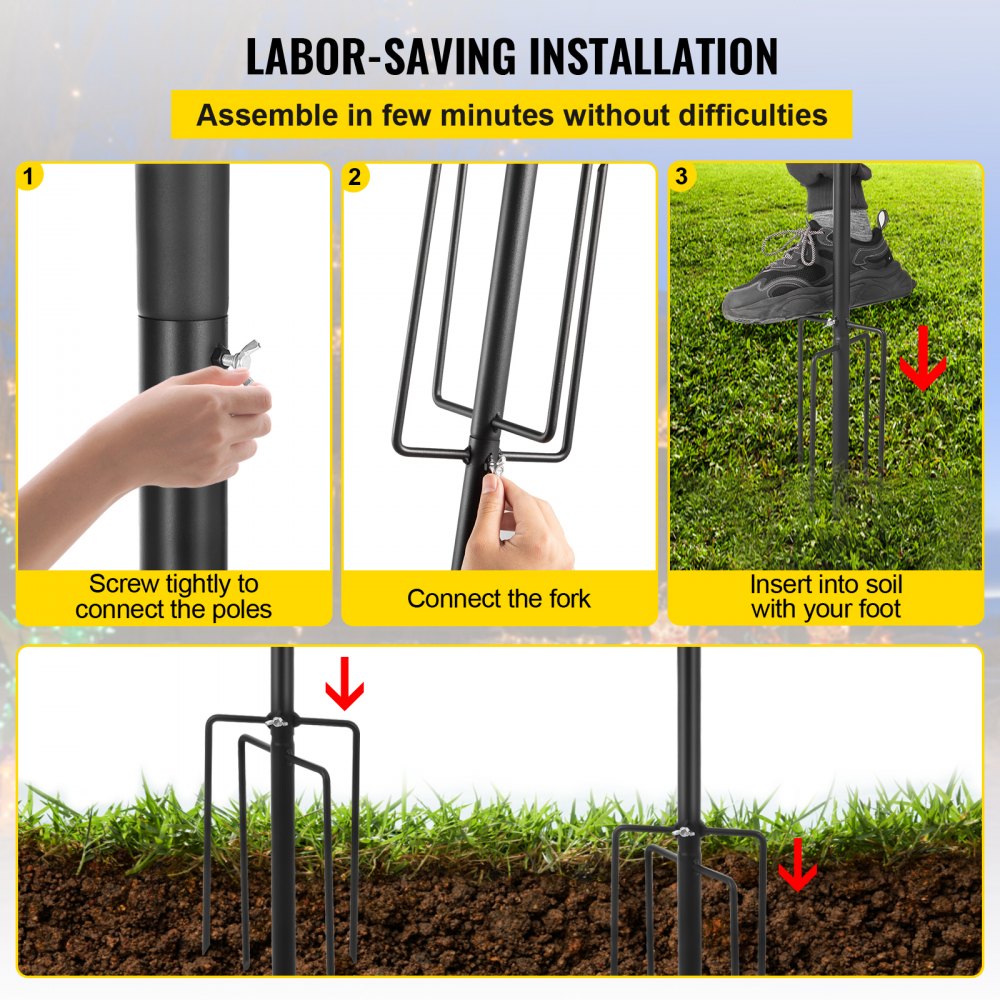 LABOR-SAVING INSTALLATION

Assemble in few minutes without difficulties

1

Screw tightly to connect the poles

2

Connect the fork

3

Insert into soil with your foot