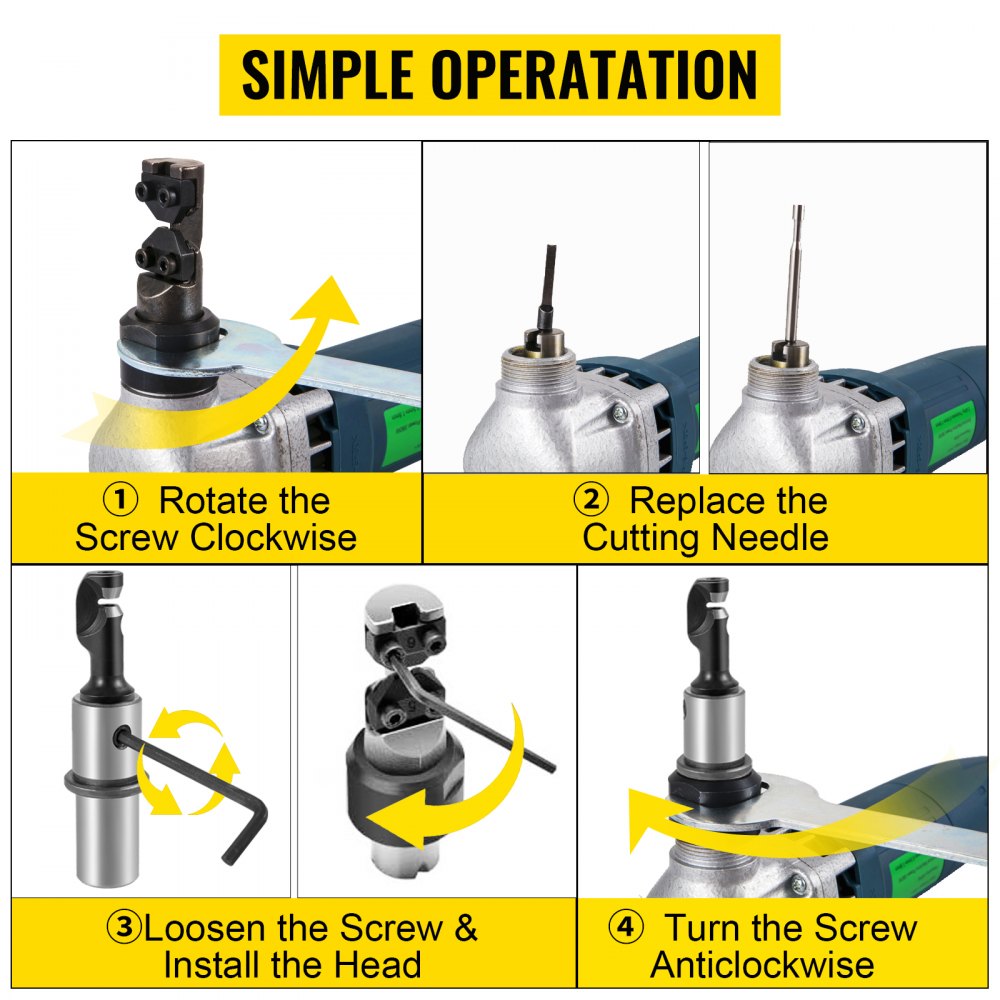 SIMPLE OPERATATION

① Rotate the Screw Clockwise

② Replace the Cutting Needle

③Loosen the Screw & Install the Head

④ Turn the Screw Anticlockwise