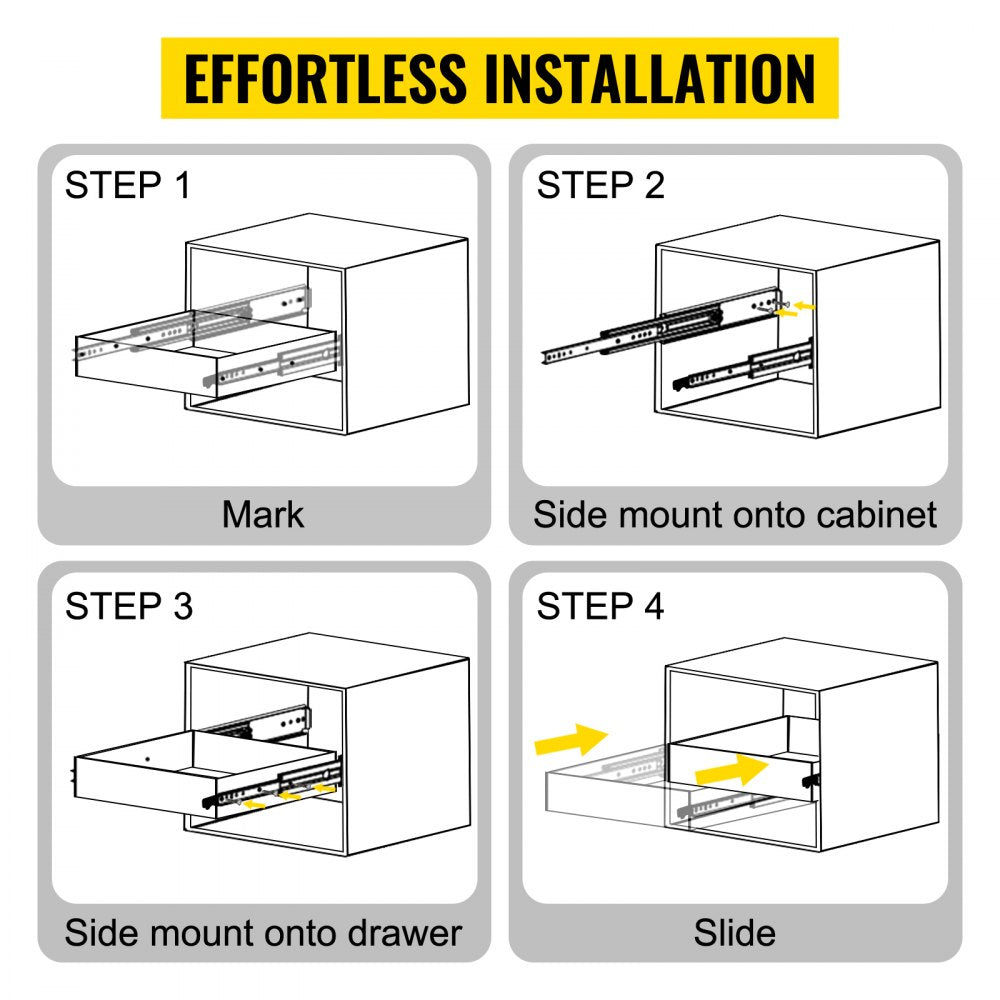 EFFORTLESS INSTALLATION

STEP 1

Mark

STEP 2

Side mount onto cabinet

STEP 3

Side mount onto drawer

STEP 4

Slide