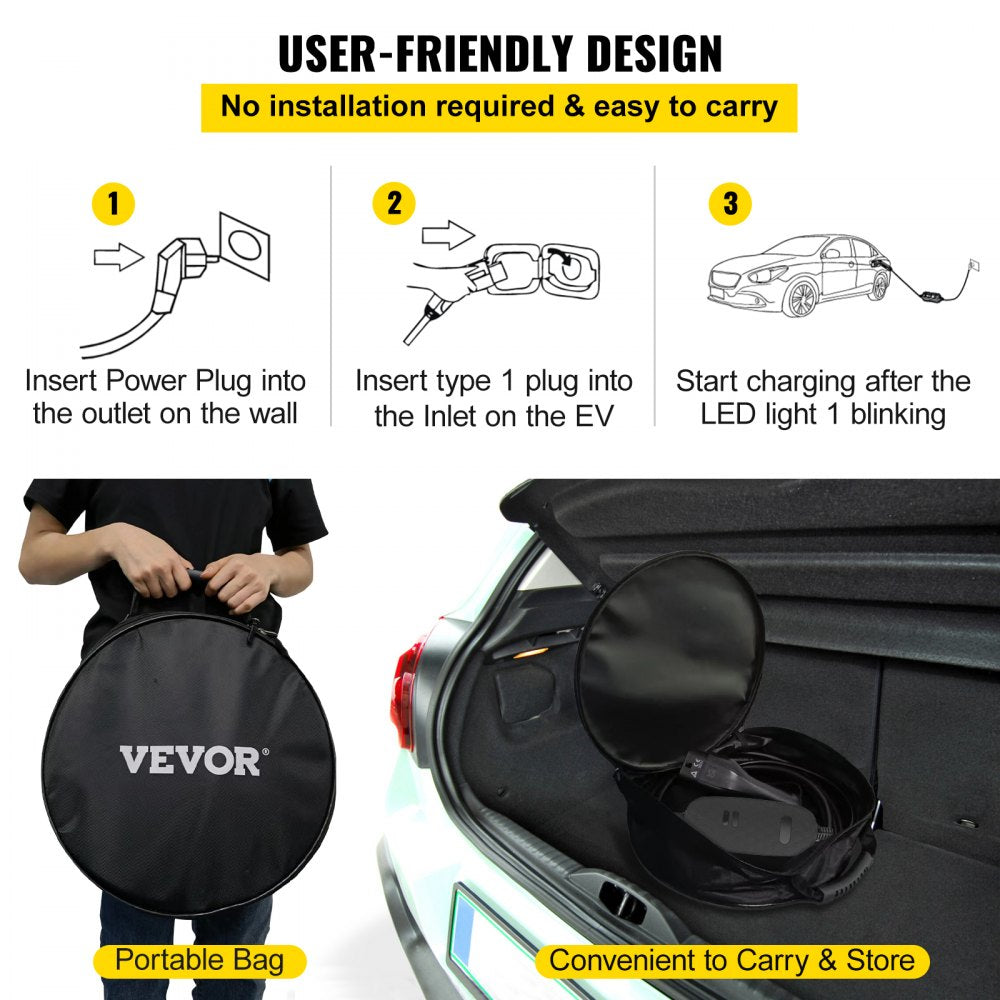 USER-FRIENDLY DESIGN

No installation required & easy to carry

1

Insert Power Plug into the outlet on the wall

2

Insert type 1 plug into the Inlet on the EV

3

Start charging after the LED light 1 blinking

VEVOR®

Portable Bag

Convenient to Carry & Store