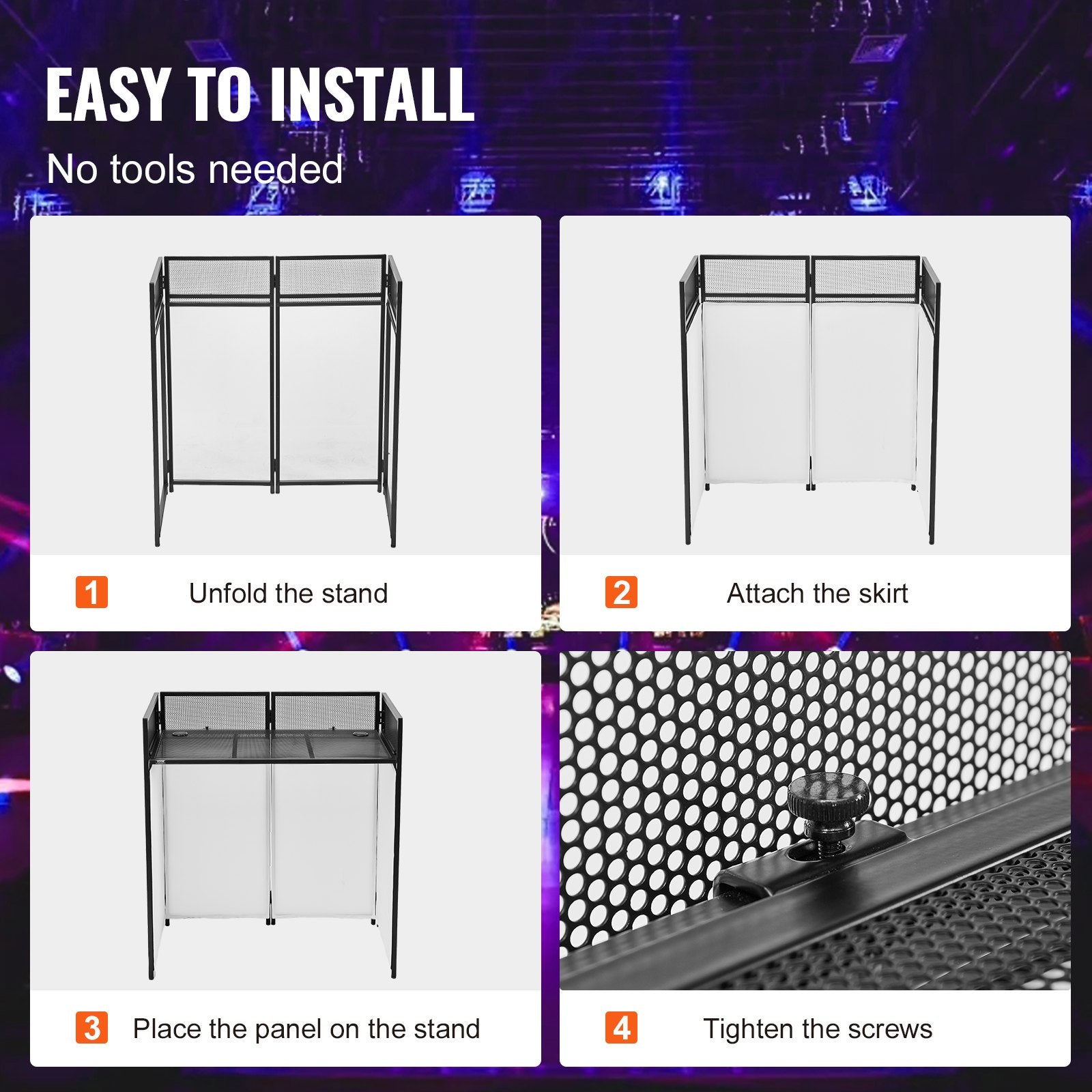 EASY TO INSTALL

No tools needed

1 Unfold the stand

2 Attach the skirt

3 Place the panel on the stand

4 Tighten the screws