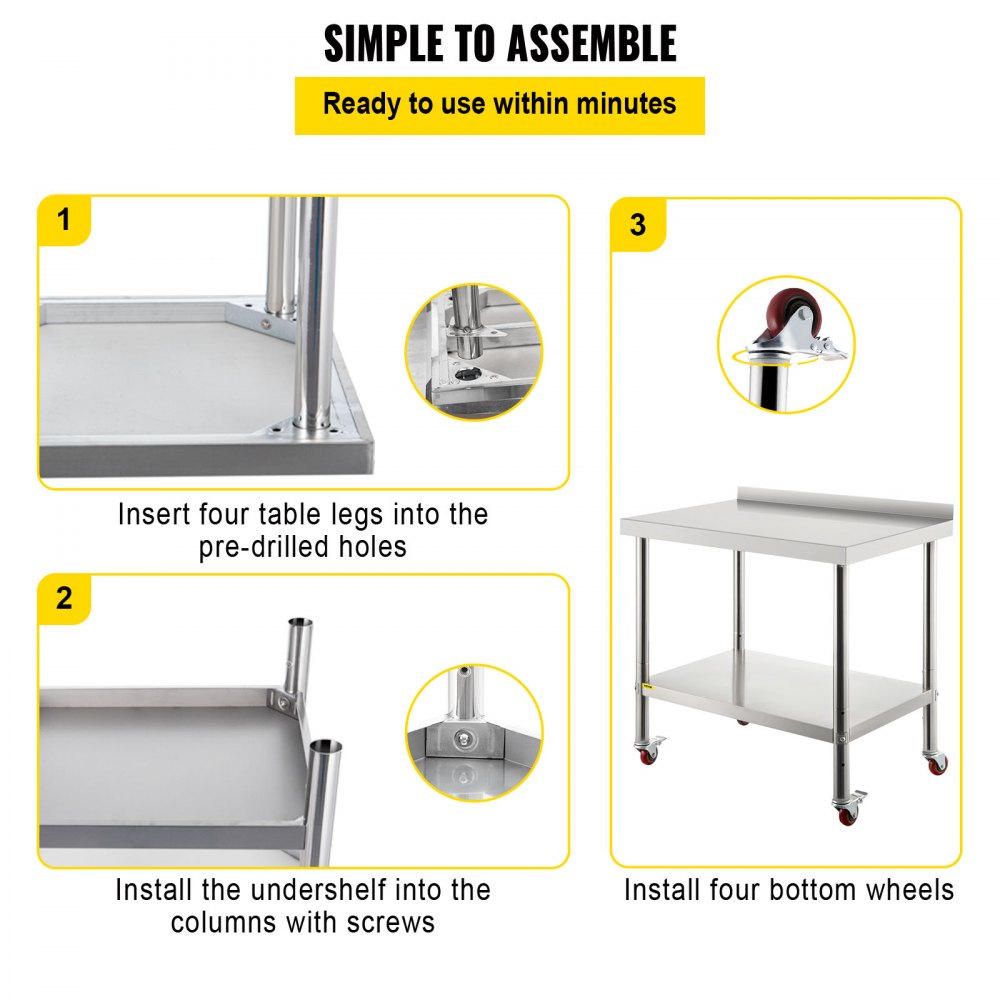 SIMPLE TO ASSEMBLE

Ready to use within minutes

1

Insert four table legs into the pre-drilled holes

2

Install the undershelf into the columns with screws

3

Install four bottom wheels