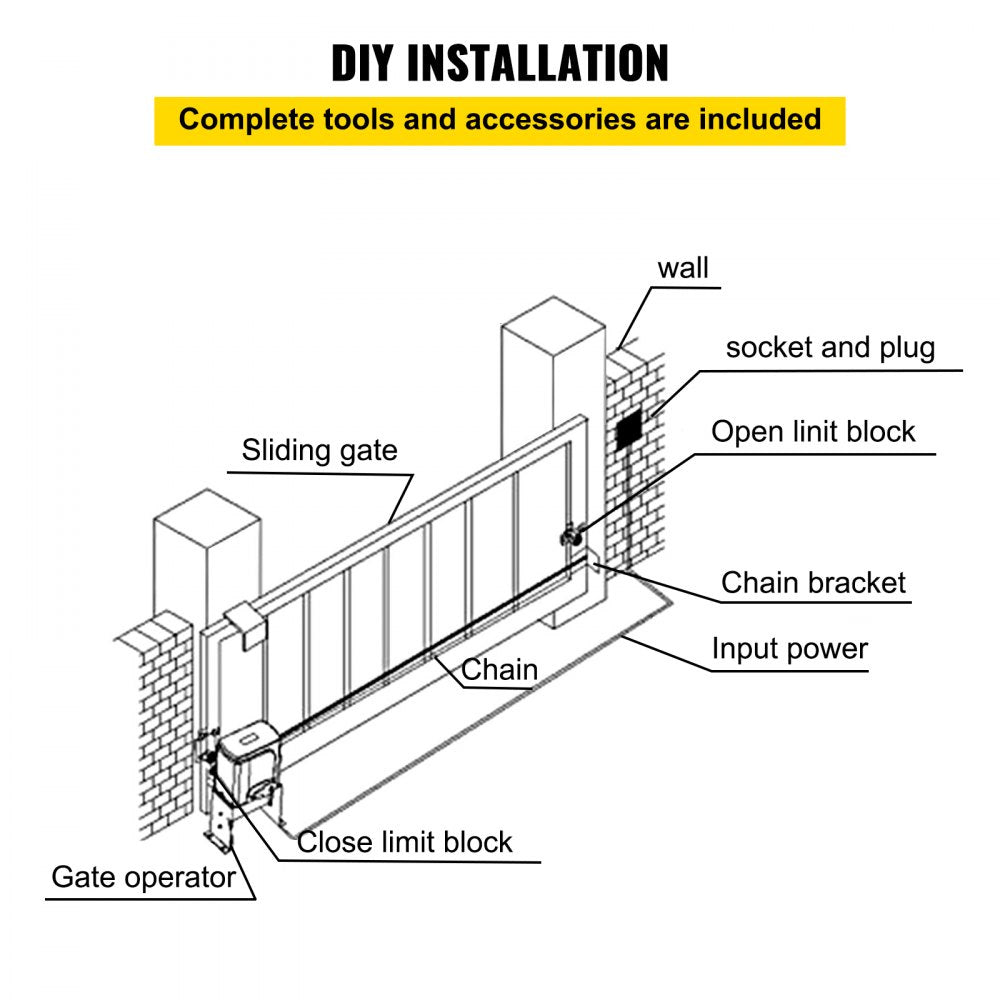 DIY INSTALLATION

Complete tools and accessories are included

wall

socket and plug

Open linit block

Sliding gate

Chain bracket

Input power

Chain

Close limit block

Gate operator