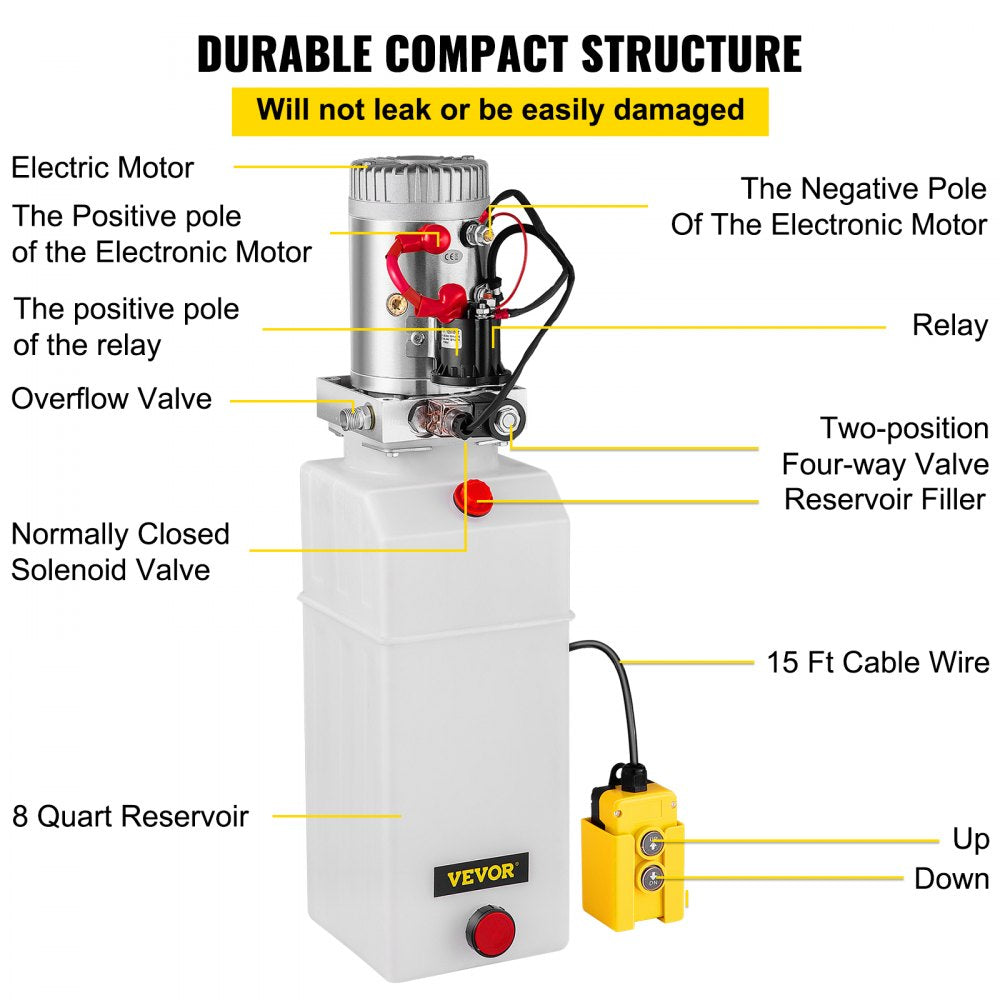 DURABLE COMPACT STRUCTURE

Will not leak or be easily damaged

Electric Motor

The Positive pole of the Electronic Motor

The positive pole of the relay

Overflow Valve

Normally Closed Solenoid Valve

8 Quart Reservoir

The Negative Pole Of The Electronic Motor

Relay

Two-position Four-way Valve

Reservoir Filler

15 Ft Cable Wire

Up

Down

VEVOR